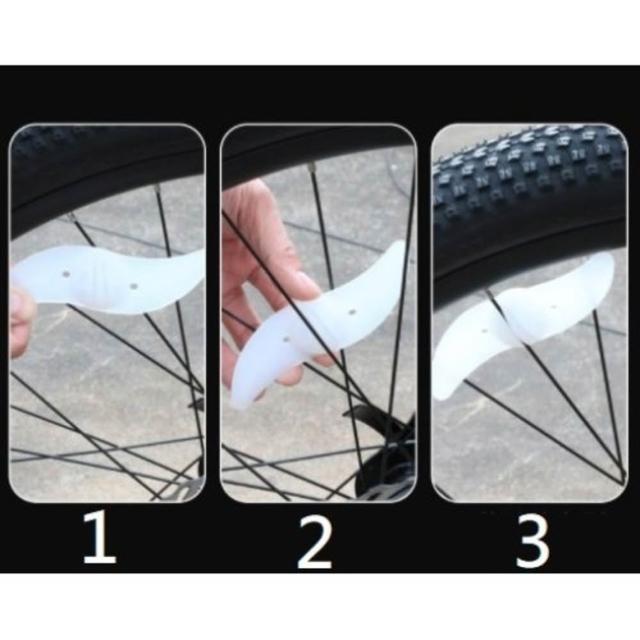 1

2

3