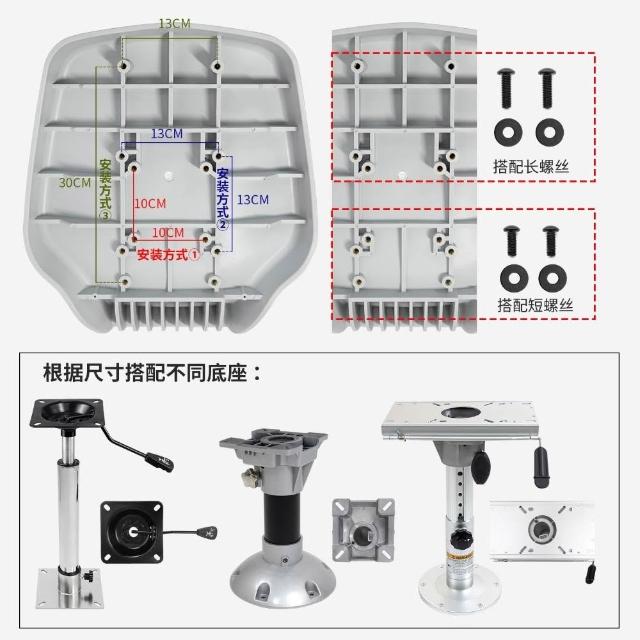 13CM

13CM

30CM

安装方式③

10CM

安装方式②

13CM

10CM

安装方式①

搭配长螺丝

搭配短螺丝

根据尺寸搭配不同底座：