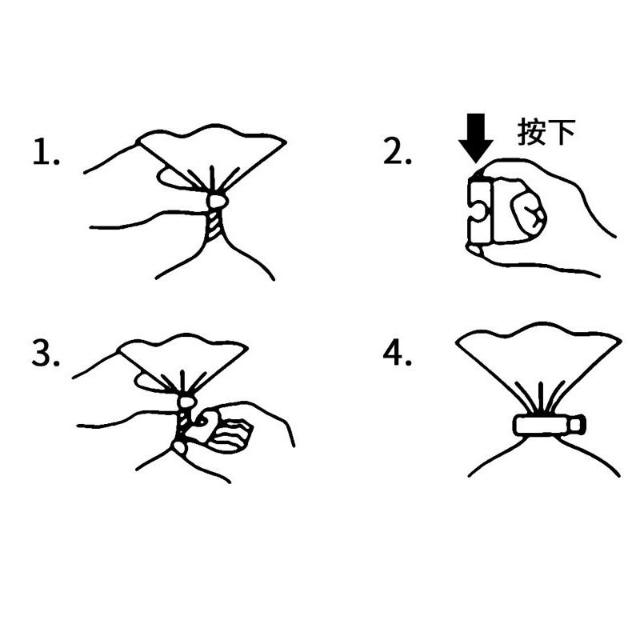 1.

2.
按下

3.

4.