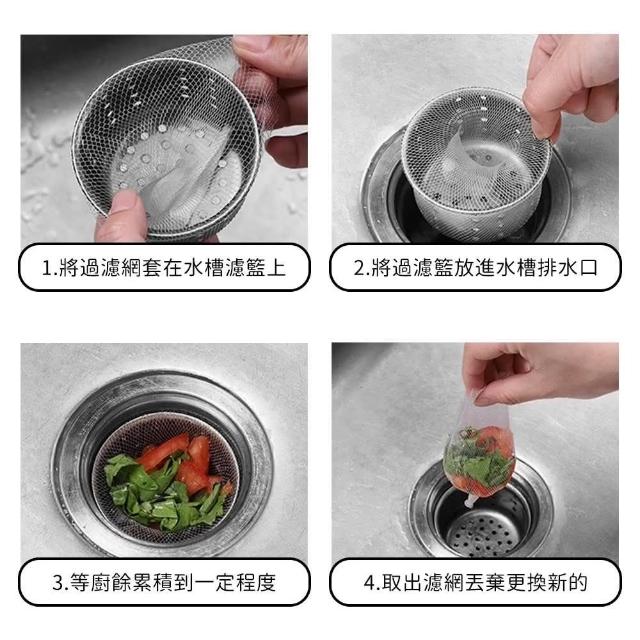 1.將過濾網套在水槽濾籃上

2.將過濾籃放進水槽排水口

3.等廚餘累積到一定程度

4.取出濾網丟棄更換新的