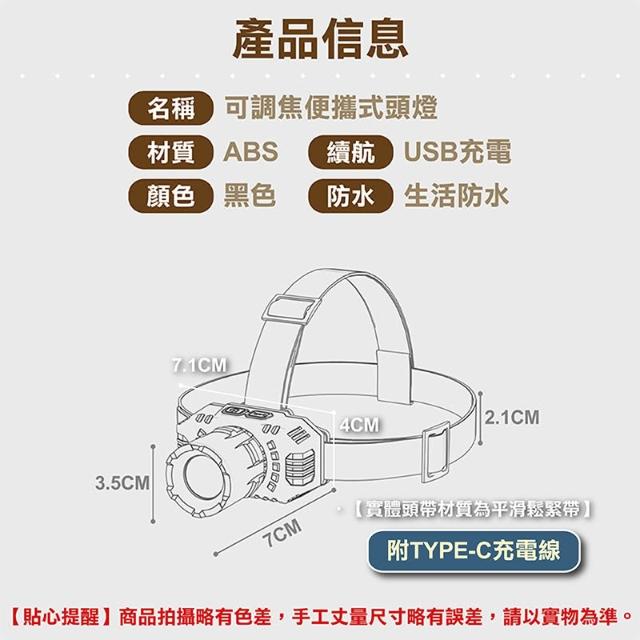 產品信息

名稱 可調焦便攜式頭燈

材質 ABS 續航 USB充電

顏色 黑色 防水 生活防水

7.1CM

4CM

2.1CM

3.5CM

7CM

【實體頭帶材質為平滑鬆緊帶】

附TYPE-C充電線

【貼心提醒】商品拍攝略有色差，手工丈量尺寸略有誤差，請以實物為準。