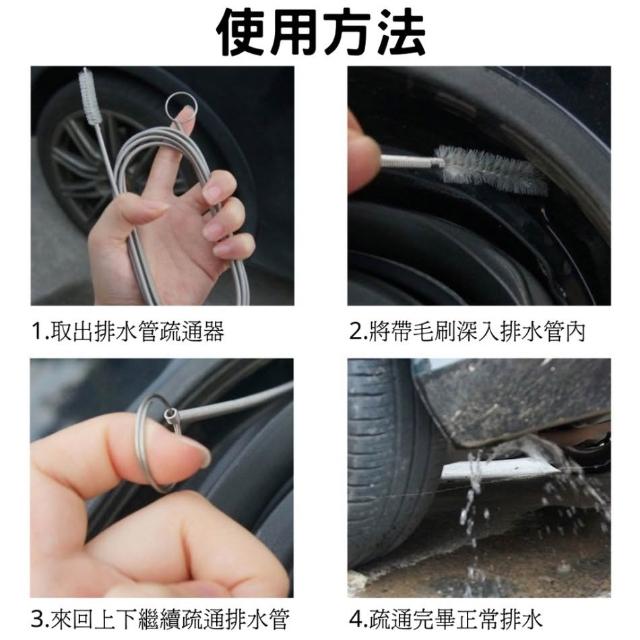 使用方法

1.取出排水管疏通器

2.將帶毛刷深入排水管內

3.來回上下繼續疏通排水管

4.疏通完畢正常排水