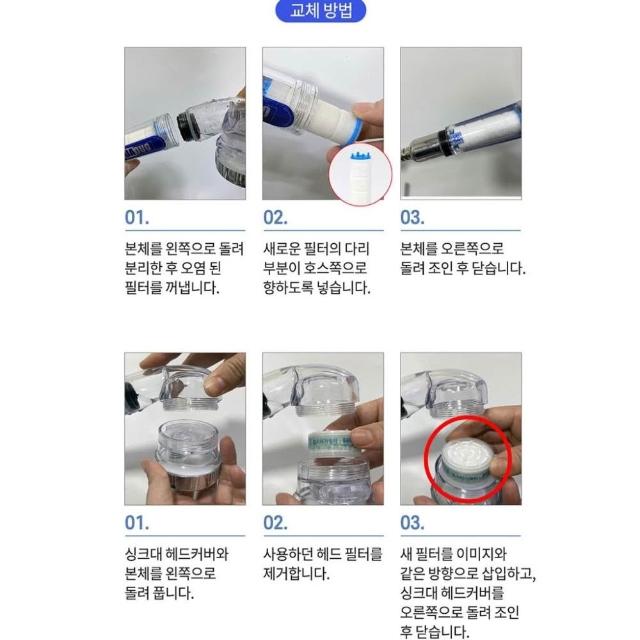 교체 방법

01.

본체를 왼쪽으로 돌려 분리한 후 오염 된 필터를 꺼냅니다.

02.

새로운 필터의 다리 부분이 호스쪽으로 향하도록 넣습니다.

03.

본체를 오른쪽으로 돌려 조인 후 닫습니다.

01.

싱크대 헤드커버와 본체를 왼쪽으로 돌려 풉니다.

02.

사용하던 헤드 필터를 제거합니다.

03.

새 필터를 이미지와 같은 방향으로 삽입하고, 싱크대 헤드커버를 오른쪽으로 돌려 조인 후 닫습니다.