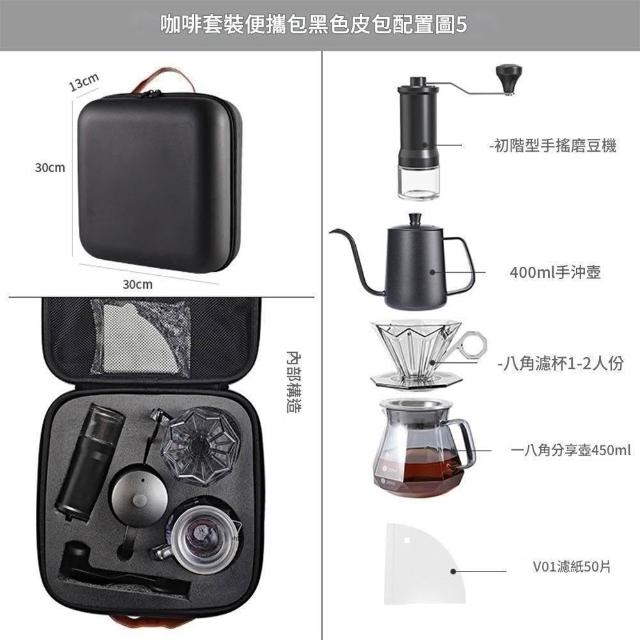 咖啡套裝便攜包黑色皮包配置圖5

13cm

30cm

30cm

內部構造

-初階型手搖磨豆機

400ml手沖壺

-八角濾杯1-2人份

一八角分享壺450ml

V01濾紙50片