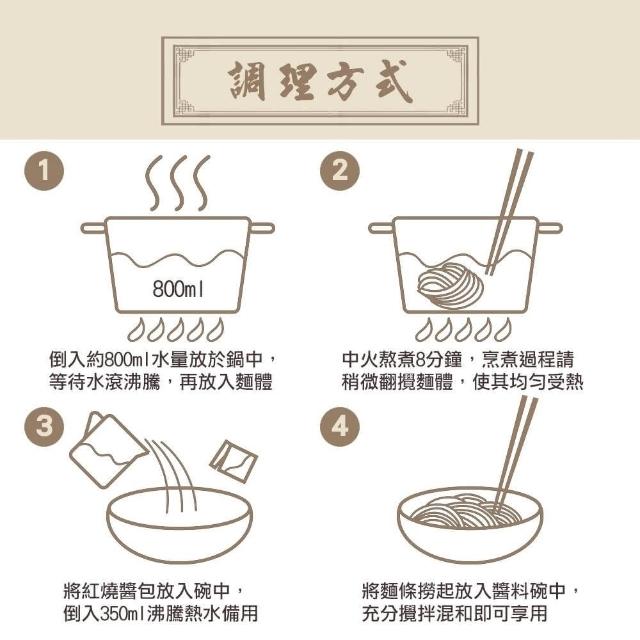 調理方式

1

800ml

倒入約800ml水量放於鍋中，等待水滾沸騰，再放入麵體

2

中火熬煮8分鐘，烹煮過程請稍微翻攪麵體，使其均勻受熱

3

將紅燒醬包放入碗中，倒入350ml沸騰熱水備用

4

將麵條撈起放入醬料碗中，充分攪拌混和即可享用