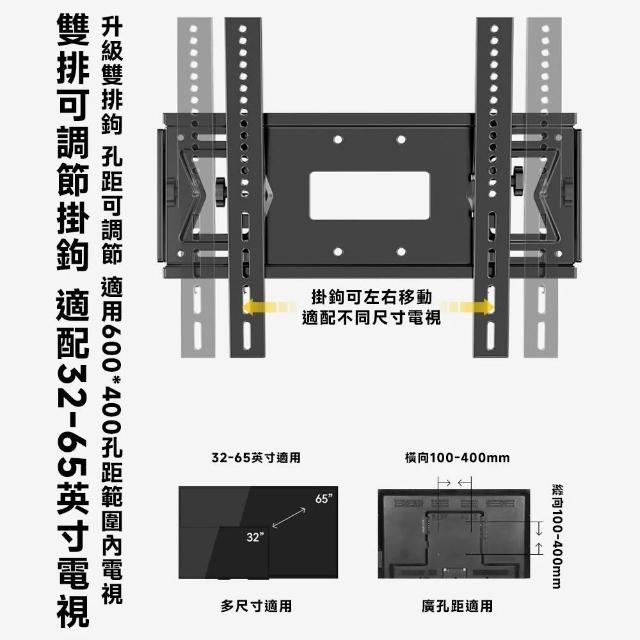 雙排可調節掛鉤 適配32-65英寸電視

升級雙排鉤 孔距可調節 適用600*400孔距範圍內電視

掛鉤可左右移動
適配不同尺寸電視

32-65英寸適用

65"

32"

多尺寸適用

橫向100-400mm

縱向100-400mm

廣孔距適用