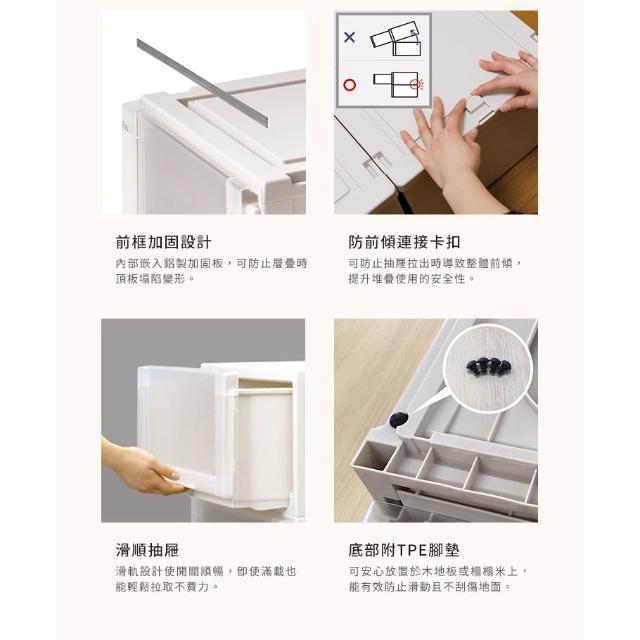 ×

○

前框加固設計

內部嵌入鋁製加固板，可防止層疊時頂板塌陷變形。

防前傾連接卡扣

可防止抽屜拉出時導致整體前傾，提升堆疊使用的安全性。

滑順抽屜

滑軌設計使開關順暢，即使滿載也能輕鬆拉取不費力。

底部附TPE腳墊

可安心放置於木地板或榻榻米上，能有效防止滑動且不刮傷地面。