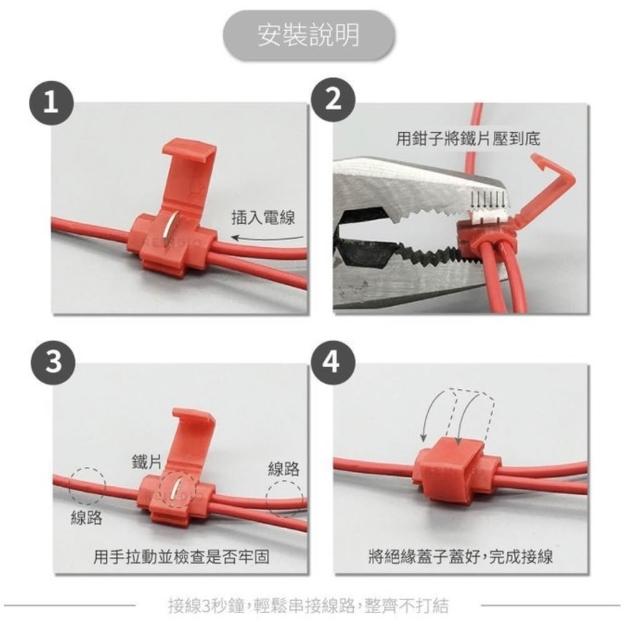 安裝說明

1

插入電線

2

用鉗子將鐵片壓到底

3

鐵片

線路

線路

用手拉動並檢查是否牢固

4

將絕緣蓋子蓋好，完成接線

接線3秒鐘，輕鬆串接線路，整齊不打結