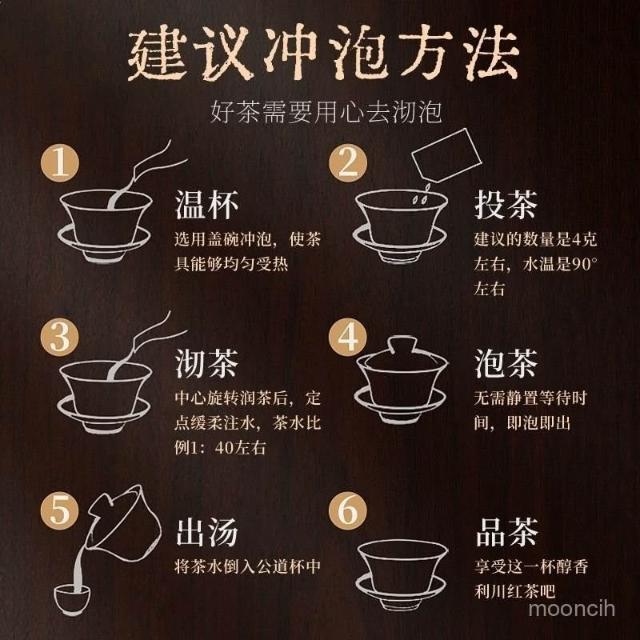 建议冲泡方法

好茶需要用心去沏泡

1 温杯
选用盖碗冲泡，使茶具能够均匀受热

2 投茶
建议的数量是4克左右，水温是90°左右

3 沏茶
中心旋转润茶后，定点缓柔注水，茶水比例1：40左右

4 泡茶
无需静置等待时间，即泡即出

5 出汤
将茶水倒入公道杯中

6 品茶
享受这一杯醇香利川红茶吧

mooncih