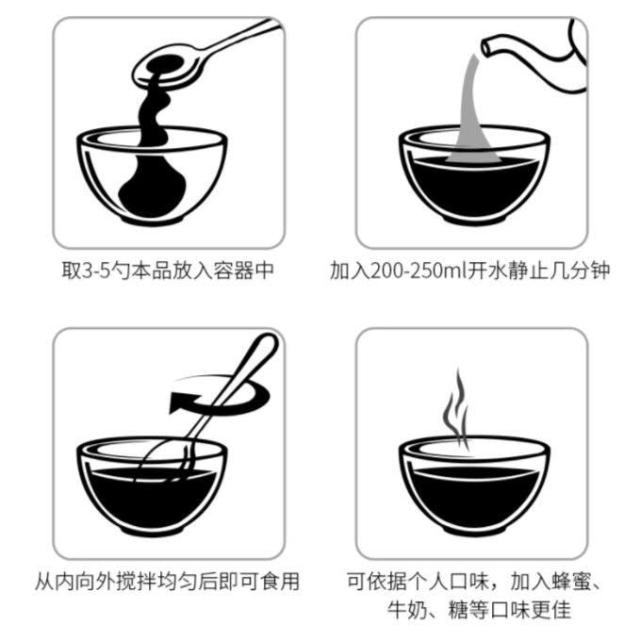 取3-5勺本品放入容器中

加入200-250ml开水静止几分钟

从内向外搅拌均匀后即可食用

可依据个人口味，加入蜂蜜、牛奶、糖等口味更佳