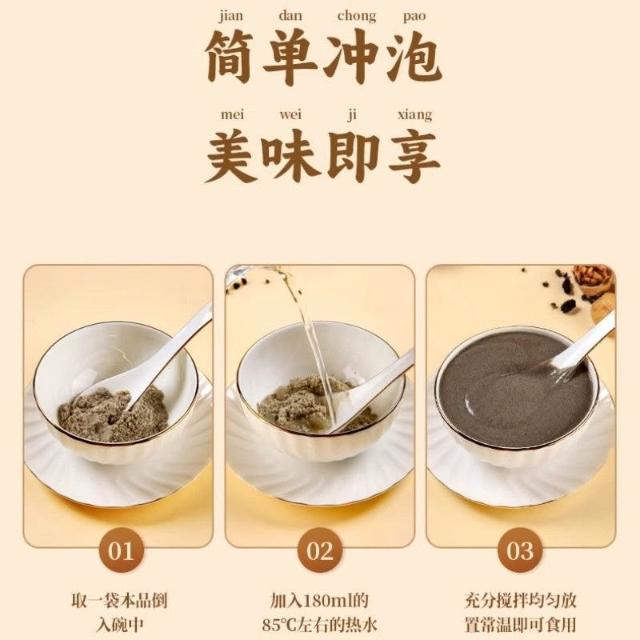 jian dan chong pao
简单冲泡

mei wei ji xiang
美味即享

01

取一袋本品倒入碗中

02

加入180ml的85℃左右的热水

03

充分搅拌均匀放置常温即可食用