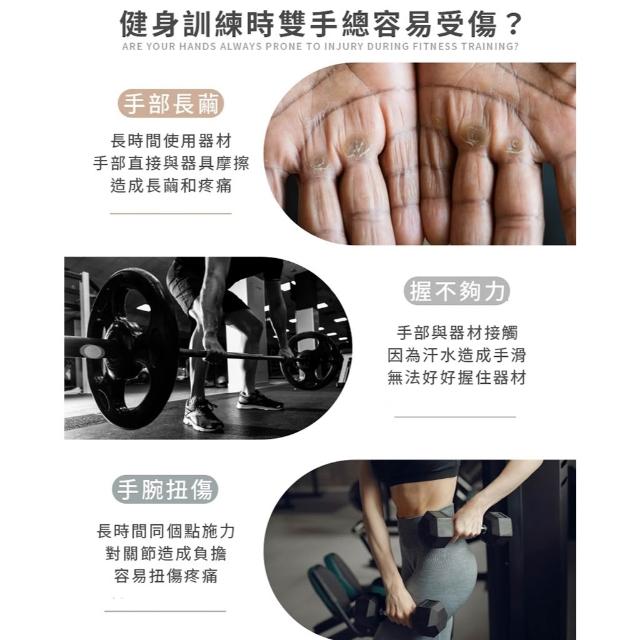 健身訓練時雙手總容易受傷？
ARE YOUR HANDS ALWAYS PRONE TO INJURY DURING FITNESS TRAINING?

手部長繭

長時間使用器材
手部直接與器具摩擦
造成長繭和疼痛

握不夠力

手部與器材接觸
因為汗水造成手滑
無法好好握住器材

手腕扭傷

長時間同個點施力
對關節造成負擔
容易扭傷疼痛