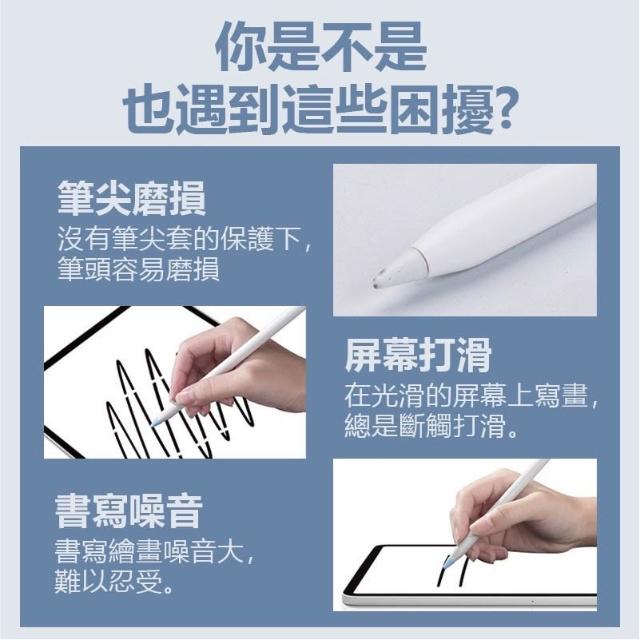 你是不是
也遇到這些困擾?

筆尖磨損
沒有筆尖套的保護下,
筆頭容易磨損

屏幕打滑
在光滑的屏幕上寫畫,
總是斷觸打滑。

書寫噪音
書寫繪畫噪音大,
難以忍受。