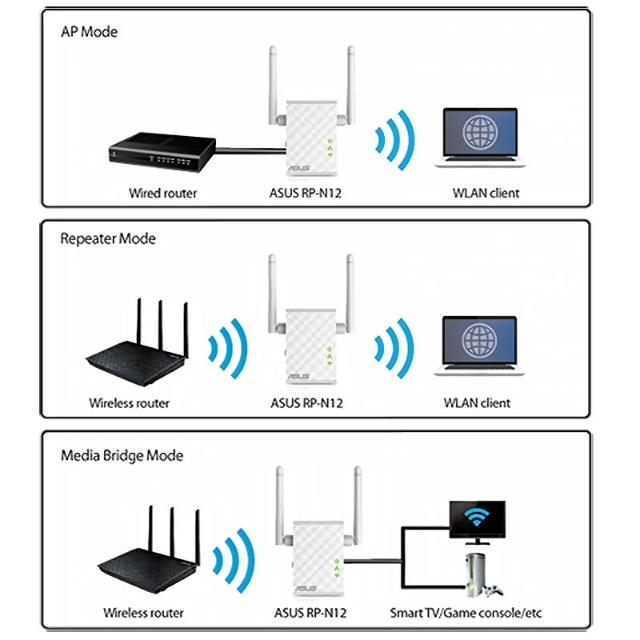 AP Mode

ASUS

Wired router

ASUS RP-N12

WLAN client

Repeater Mode

ASUS

Wireless router

ASUS RP-N12

WLAN client

Media Bridge Mode

ASUS

Wireless router

ASUS RP-N12

Smart TV/Game console/etc