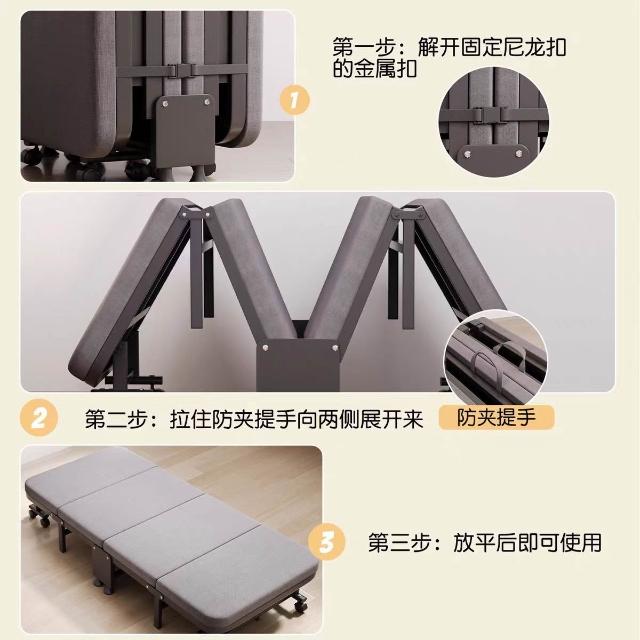 1

第一步：解开固定尼龙扣的金属扣

2

第二步：拉住防夹提手向两侧展开来

防夹提手

3

第三步：放平后即可使用