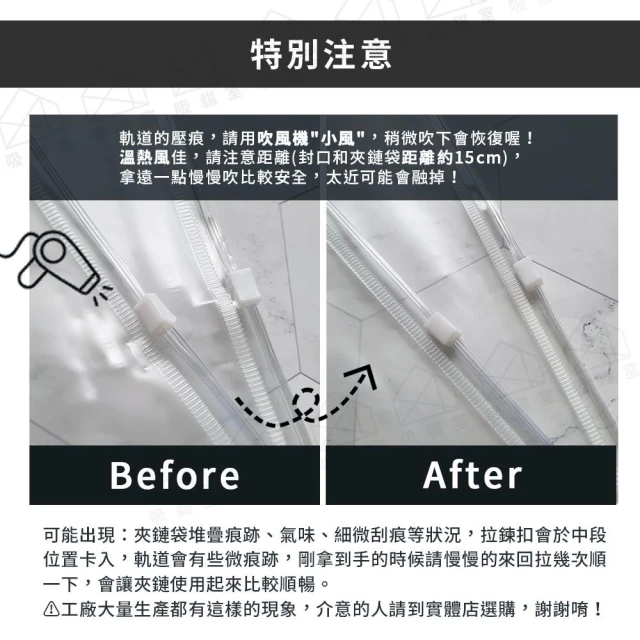 特別注意

軌道的壓痕，請用吹風機"小風"，稍微吹下會恢復喔！
溫熱風佳，請注意距離(封口和夾鏈袋距離約15cm)，
拿遠一點慢慢吹比較安全，太近可能會融掉！

Before

After

可能出現：夾鏈袋堆疊痕跡、氣味、細微刮痕等狀況，拉鍊扣會於中段位置卡入，軌道會有些微痕跡，剛拿到手的時候請慢慢的來回拉幾次順一下，會讓夾鏈使用起來比較順暢。
⚠工廠大量生產都有這樣的現象，介意的人請到實體店選購，謝謝唷！