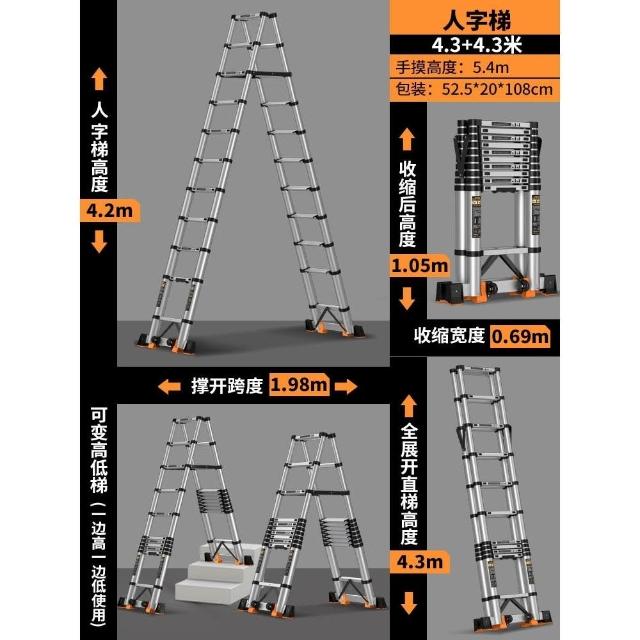 人字梯
4.3+4.3米
手摸高度：5.4m
包装：52.5*20*108cm

人字梯高度
4.2m

收缩后高度
1.05m

收缩宽度 0.69m

撑开跨度 1.98m

可变高低梯（一边高一边低使用）

全展开直梯高度
4.3m