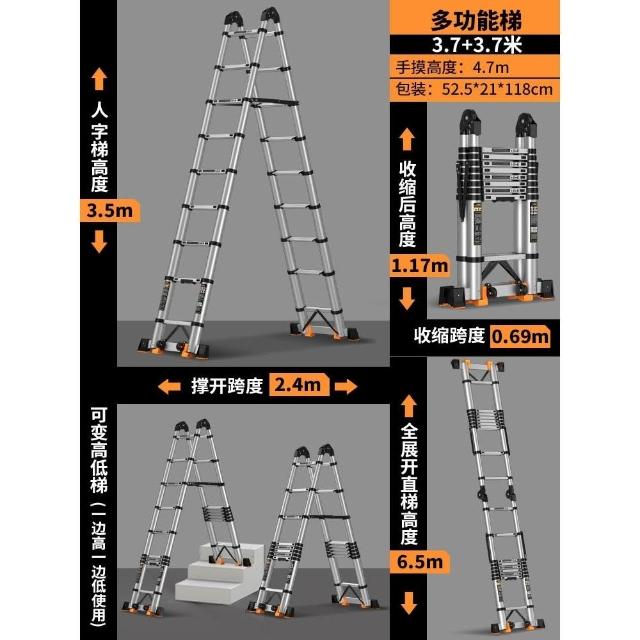 多功能梯
3.7+3.7米
手摸高度：4.7m
包装：52.5*21*118cm

人字梯高度
3.5m

收缩后高度
1.17m

收缩跨度 0.69m

撑开跨度 2.4m

可变高低梯（一边高一边低使用）

全展开直梯高度
6.5m