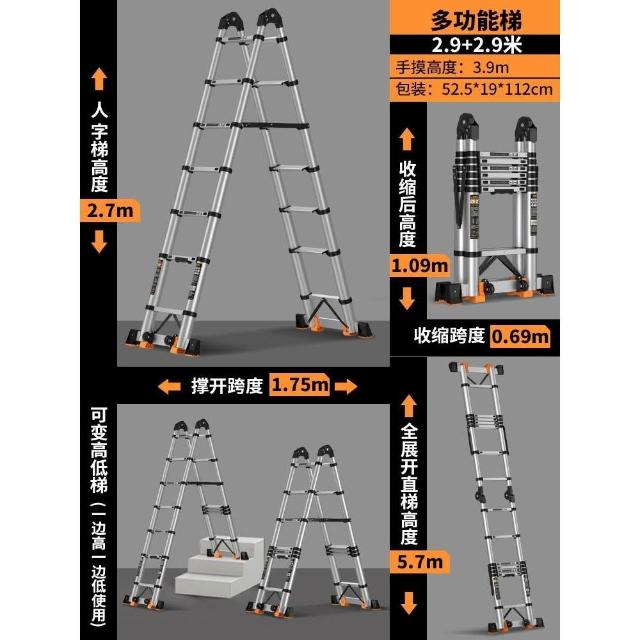 多功能梯
2.9+2.9米
手摸高度：3.9m
包装：52.5*19*112cm

人字梯高度
2.7m

收缩后高度
1.09m

收缩跨度 0.69m

撑开跨度 1.75m

可变高低梯（一边高一边低使用）

全展开直梯高度
5.7m