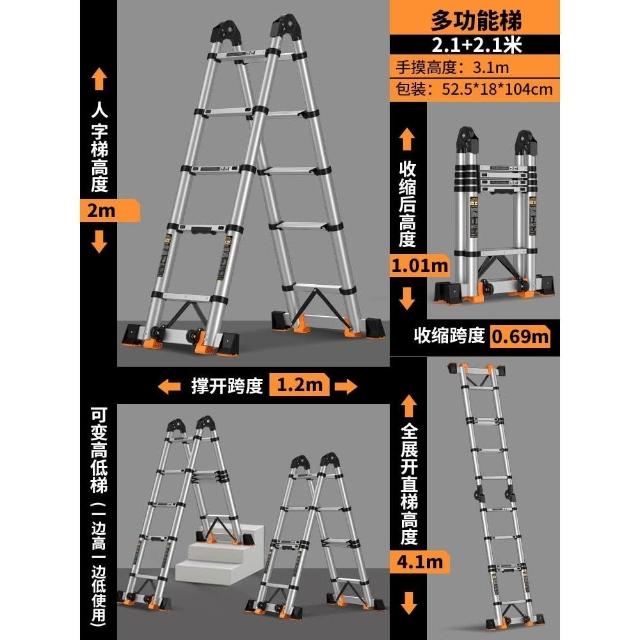 多功能梯
2.1+2.1米
手摸高度：3.1m
包装：52.5*18*104cm

人字梯高度
2m

收缩后高度
1.01m

收缩跨度 0.69m

撑开跨度 1.2m

可变高低梯（一边高一边低使用）

全展开直梯高度
4.1m