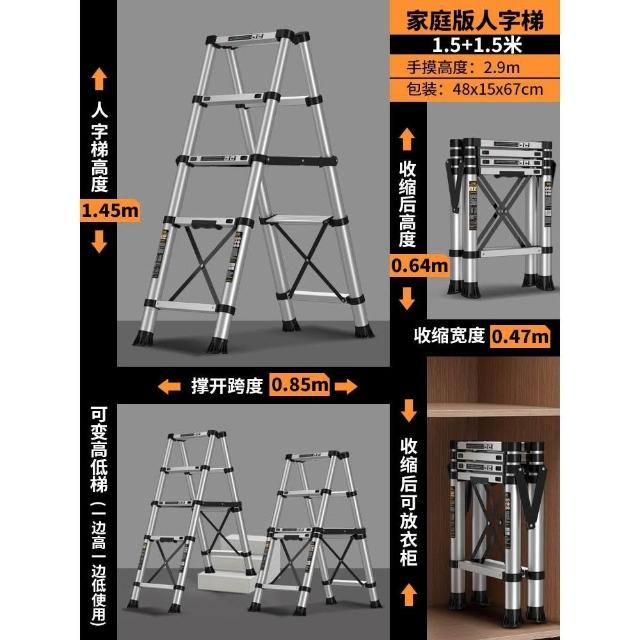 家庭版人字梯
1.5+1.5米
手摸高度：2.9m
包装：48x15x67cm

人字梯高度
1.45m

收缩后高度
0.64m

收缩宽度 0.47m

撑开跨度 0.85m

可变高低梯（一边高一边低使用）

收缩后可放衣柜