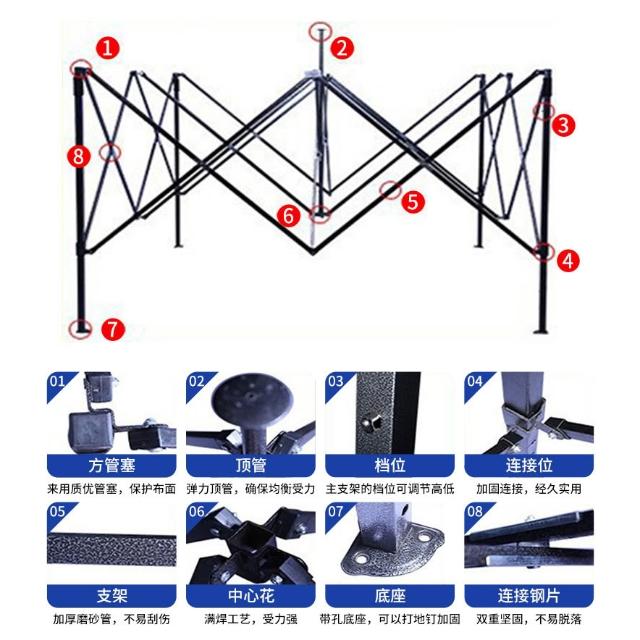 1
2
3
8
5
6
4
7

01
方管塞
来用质优管塞，保护布面

02
顶管
弹力顶管，确保均衡受力

03
档位
主支架的档位可调节高低

04
连接位
加固连接，经久实用

05
支架
加厚磨砂管，不易刮伤

06
中心花
满焊工艺，受力强

07
底座
带孔底座，可以打地钉加固

08
连接钢片
双重坚固，不易脱落