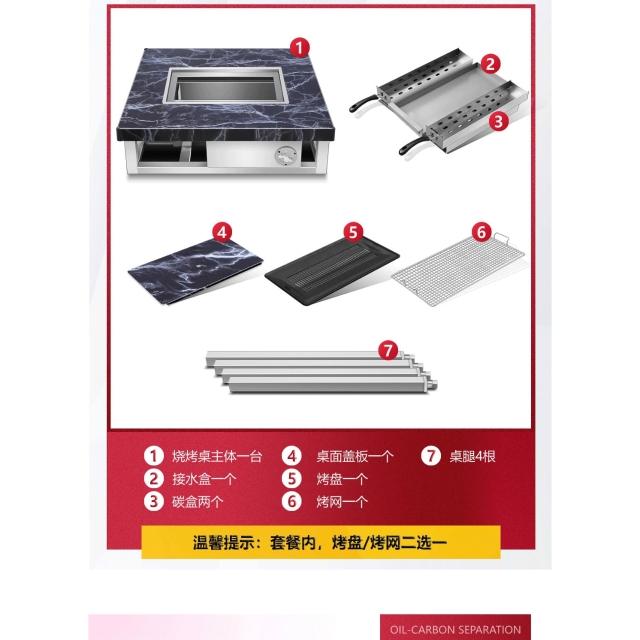 1

2

3

4

5

6

7

1 烧烤桌主体一台
2 接水盒一个
3 碳盒两个

4 桌面盖板一个
5 烤盘一个
6 烤网一个

7 桌腿4根

温馨提示：套餐内，烤盘/烤网二选一

OIL-CARBON SEPARATION