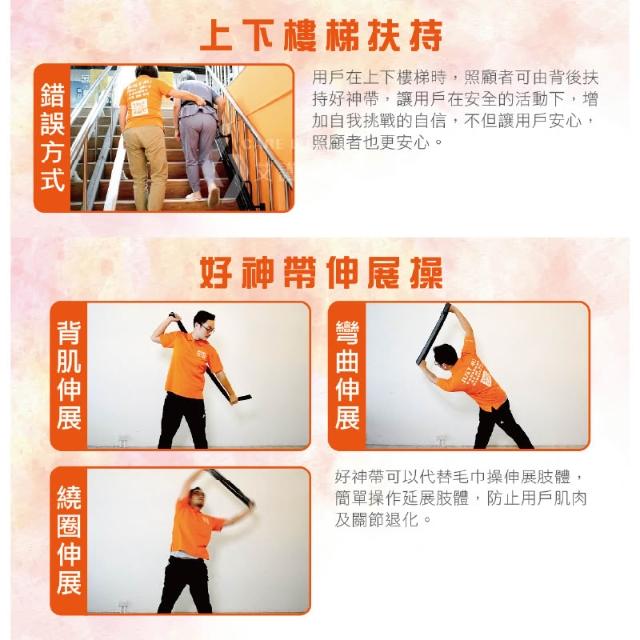 上下樓梯扶持

錯誤方式

用戶在上下樓梯時，照顧者可由背後扶持好神帶，讓用戶在安全的活動下，增加自我挑戰的自信，不但讓用戶安心，照顧者也更安心。

好神帶伸展操

背肌伸展

彎曲伸展

繞圈伸展

好神帶可以代替毛巾操伸展肢體，簡單操作延展肢體，防止用戶肌肉及關節退化。