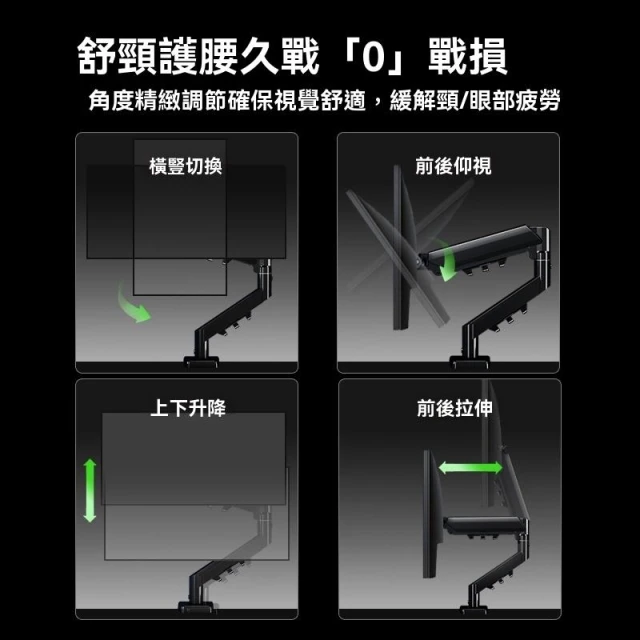 舒頸護腰久戰「0」戰損

角度精緻調節確保視覺舒適，緩解頸/眼部疲勞

橫豎切換

前後仰視

上下升降

前後拉伸