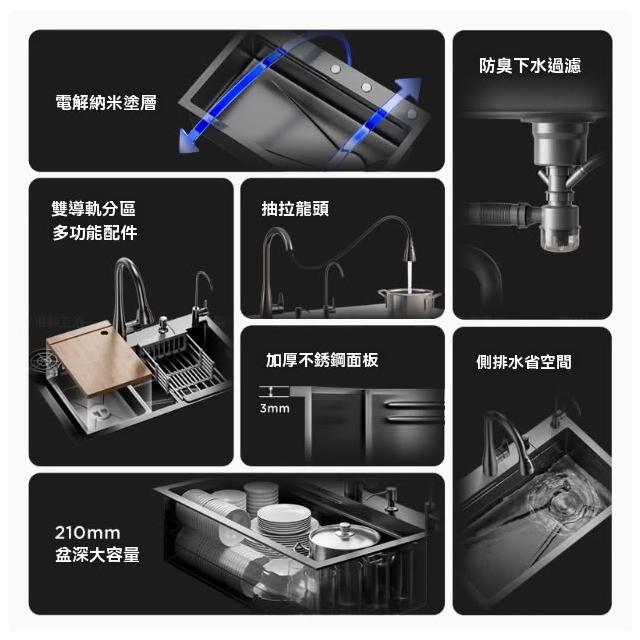 電解納米塗層

防臭下水過濾

雙導軌分區
多功能配件

抽拉龍頭

加厚不銹鋼面板

3mm

側排水省空間

210mm
盆深大容量