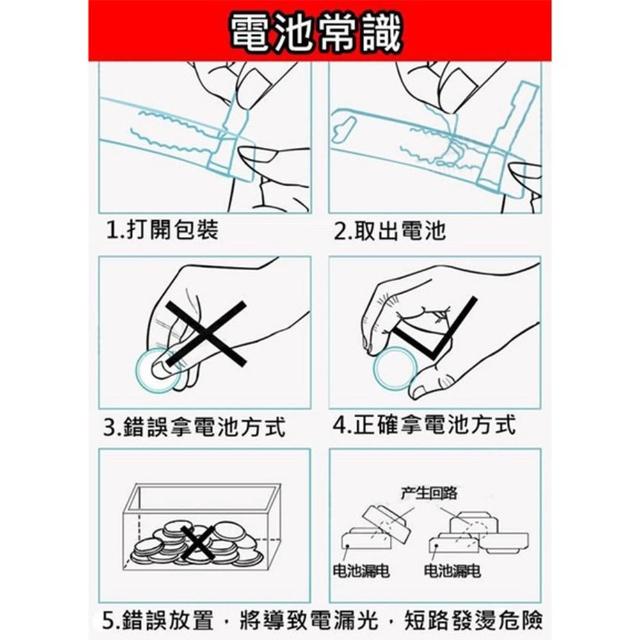 電池常識

1.打開包裝

2.取出電池

3.錯誤拿電池方式

4.正確拿電池方式

产生回路

电池漏电

电池漏电

5.錯誤放置，將導致電漏光，短路發燙危險