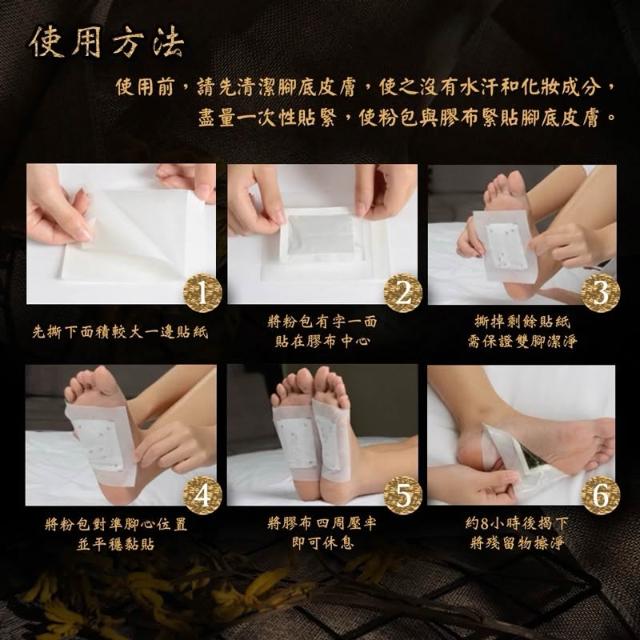 使用方法

使用前，請先清潔腳底皮膚，使之沒有水汗和化妝成分，盡量一次性貼緊，使粉包與膠布緊貼腳底皮膚。

1
先撕下面積較大一邊貼紙

2
將粉包有字一面
貼在膠布中心

3
撕掉剩餘貼紙
需保證雙腳潔淨

4
將粉包對準腳心位置
並平穩黏貼

5
將膠布四周壓牢
即可休息

6
約8小時後揭下
將殘留物擦淨