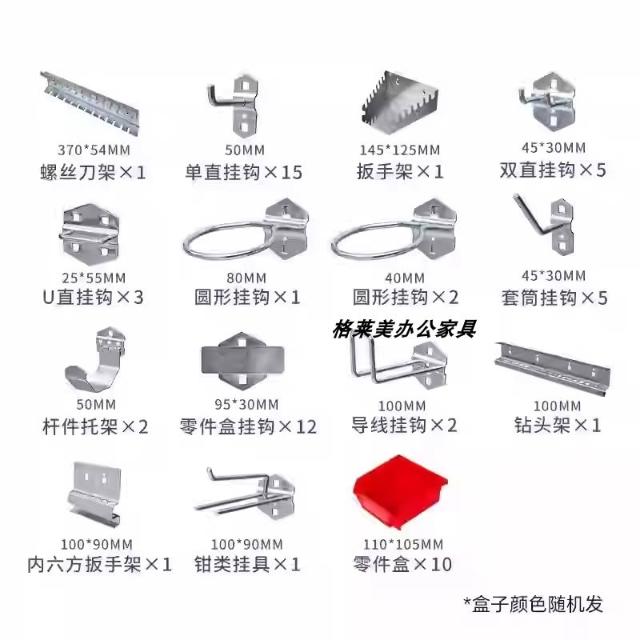 370*54MM
螺丝刀架×1

50MM
单直挂钩×15

145*125MM
扳手架×1

45*30MM
双直挂钩×5

25*55MM
U直挂钩×3

80MM
圆形挂钩×1

40MM
圆形挂钩×2

45*30MM
套筒挂钩×5

格莱美办公家具

50MM
杆件托架×2

95*30MM
零件盒挂钩×12

100MM
导线挂钩×2

100MM
钻头架×1

100*90MM
内六方扳手架×1

100*90MM
钳类挂具×1

110*105MM
零件盒×10

*盒子颜色随机发