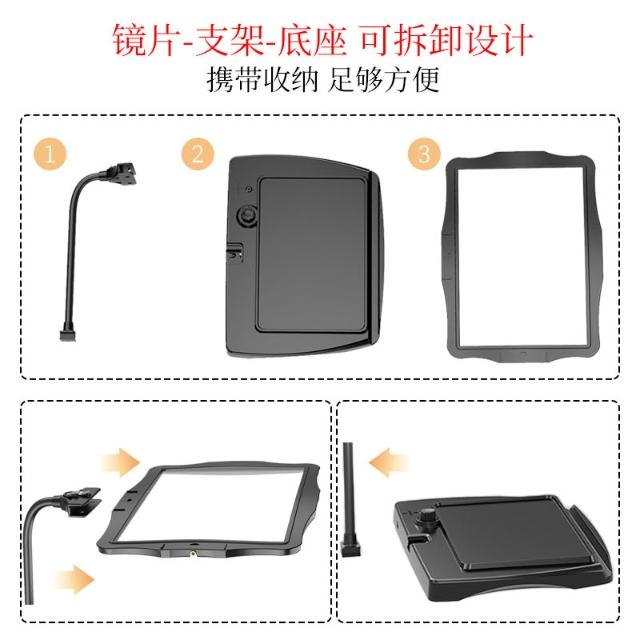 镜片-支架-底座 可拆卸设计
携带收纳 足够方便

1

2

3