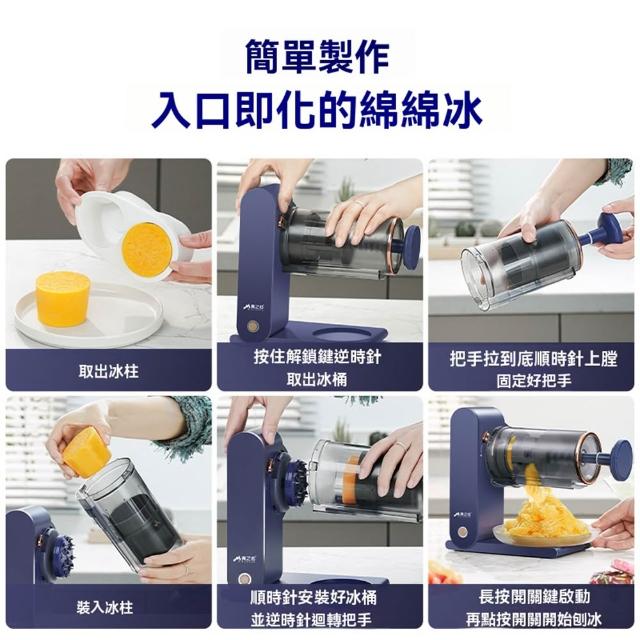 簡單製作
入口即化的綿綿冰

取出冰柱

按住解鎖鍵逆時針
取出冰桶

把手拉到底順時針上膛
固定好把手

裝入冰柱

順時針安裝好冰桶
並逆時針迴轉把手

長按開關鍵啟動
再點按開關開始刨冰