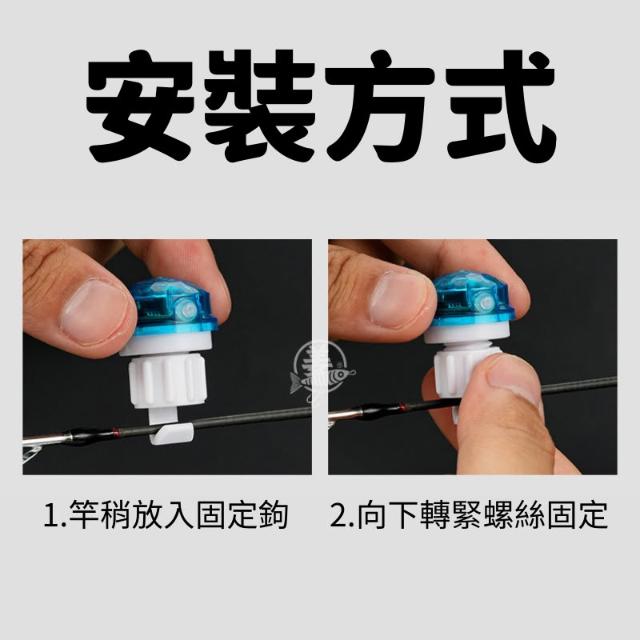 安裝方式

1.竿稍放入固定鉤

2.向下轉緊螺絲固定