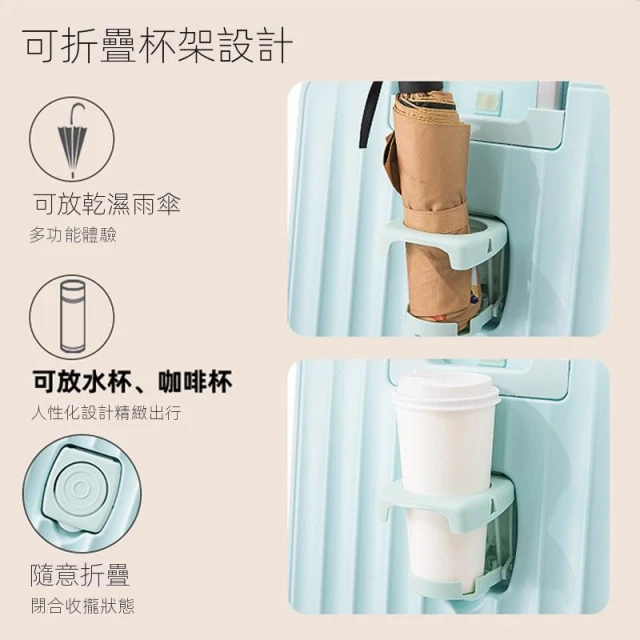 可折疊杯架設計

可放乾濕雨傘
多功能體驗

可放水杯、咖啡杯
人性化設計精緻出行

隨意折疊
閉合收攏狀態