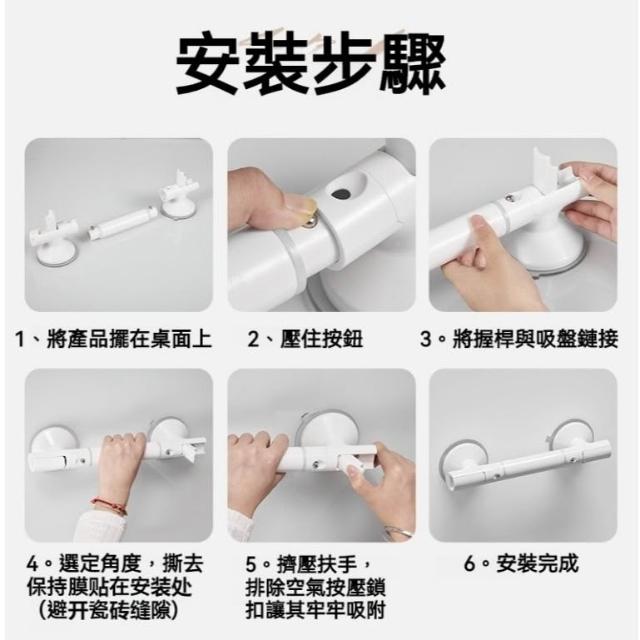 安裝步驟

1、將產品擺在桌面上

2、壓住按鈕

3。將握桿與吸盤鏈接

4。選定角度，撕去保持膜貼在安裝处（避开瓷砖缝隙）

5。擠壓扶手，排除空氣按壓鎖扣讓其牢牢吸附

6。安裝完成