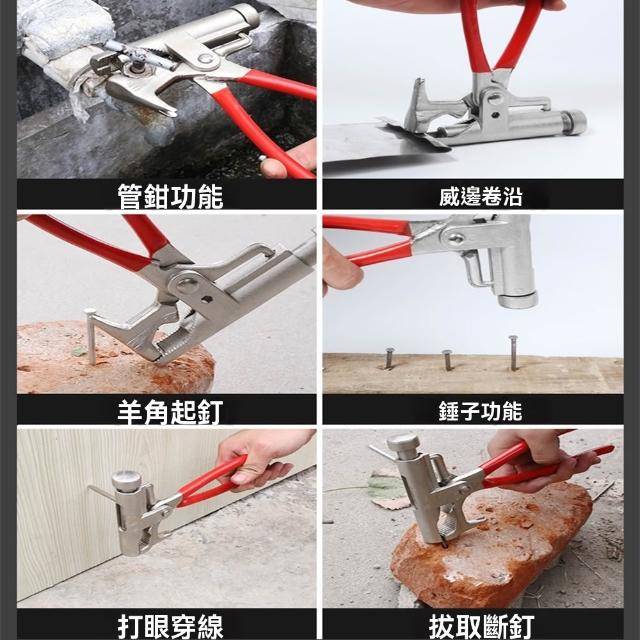 管鉗功能

威邊卷沿

羊角起釘

錘子功能

打眼穿線

拔取斷釘