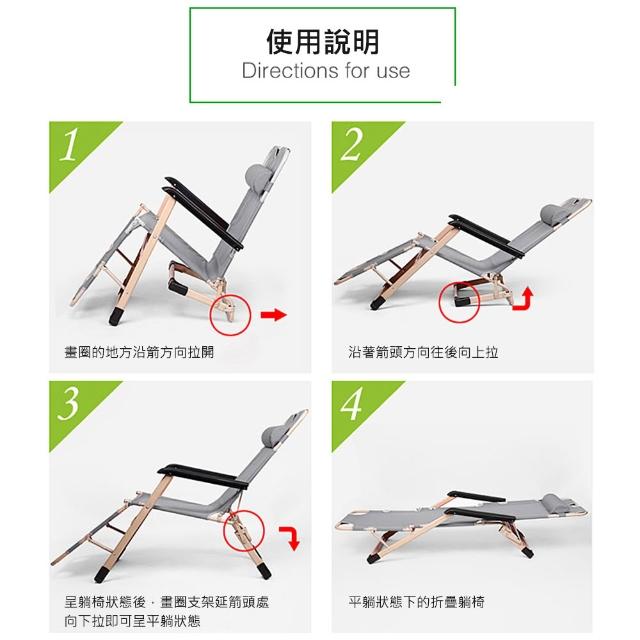 使用說明
Directions for use

1

畫圈的地方沿箭方向拉開

2

沿著箭頭方向往後向上拉

3

呈躺椅狀態後，畫圈支架延箭頭處向下拉即可呈平躺狀態

4

平躺狀態下的折疊躺椅