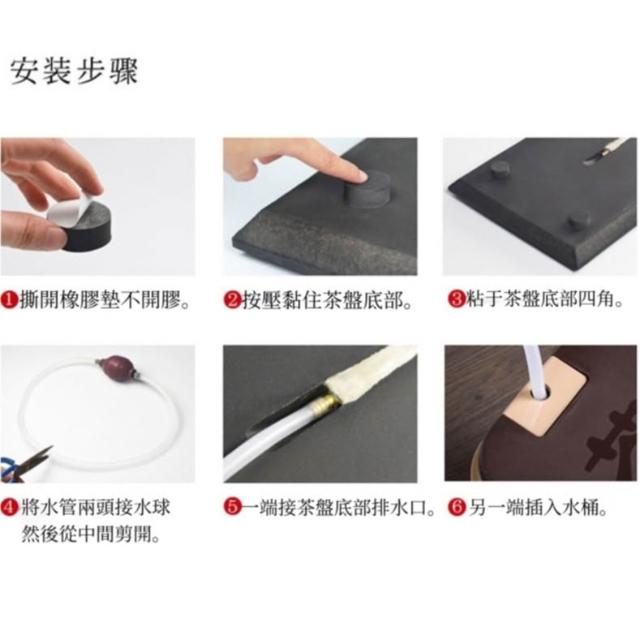 安裝步驟

❶撕開橡膠墊不開膠。

❷按壓黏住茶盤底部。

❸粘于茶盤底部四角。

❹將水管兩頭接水球然後從中間剪開。

❺一端接茶盤底部排水口。

❻另一端插入水桶。