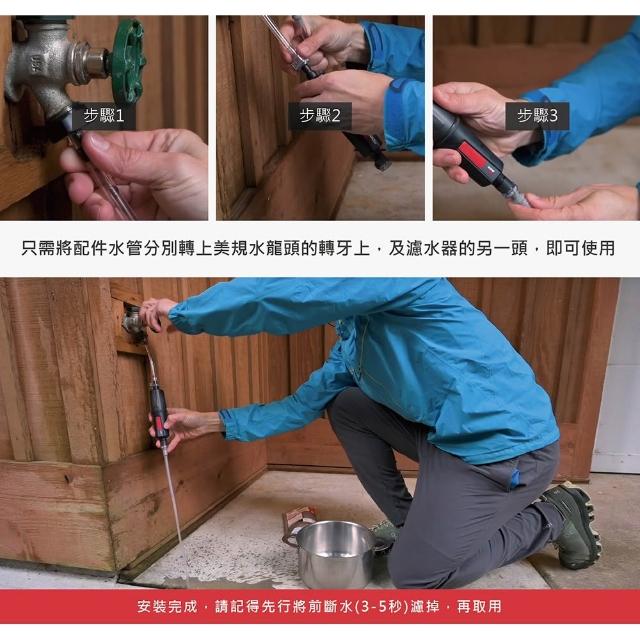 步驟1

步驟2

步驟3

只需將配件水管分別轉上美規水龍頭的轉牙上，及濾水器的另一頭，即可使用

安裝完成，請記得先行將前斷水(3-5秒)濾掉，再取用