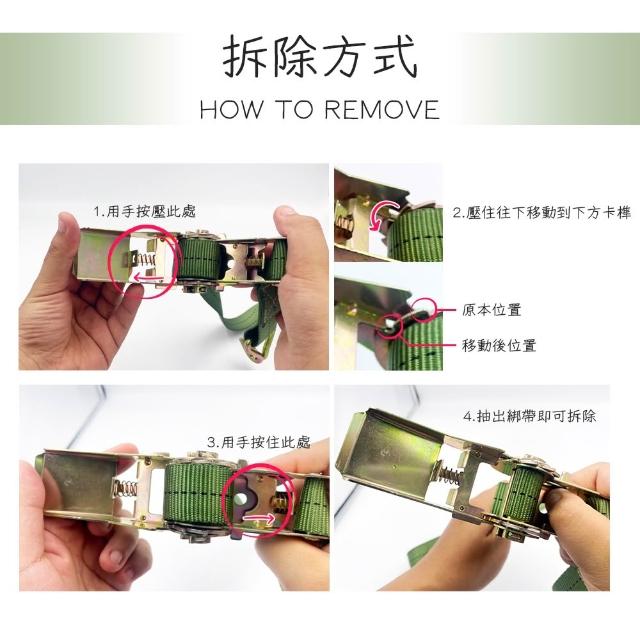 拆除方式
HOW TO REMOVE

1.用手按壓此處

2.壓住往下移動到下方卡榫

原本位置

移動後位置

3.用手按住此處

4.抽出綁帶即可拆除