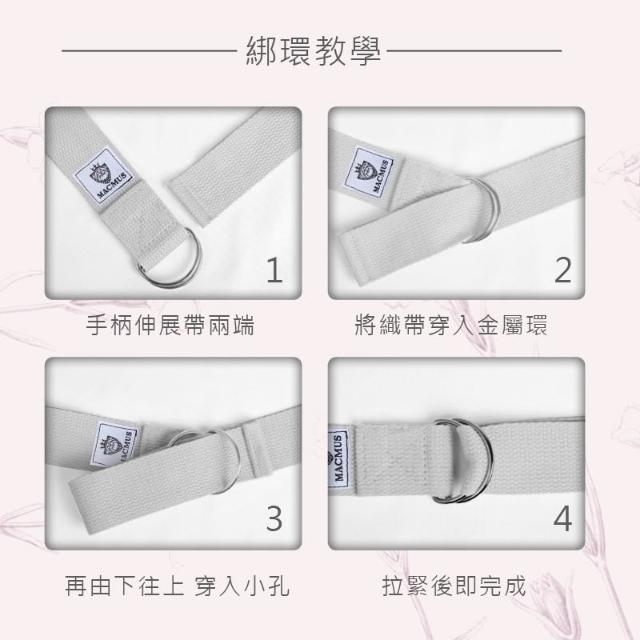 綁環教學

MACMUS

1

手柄伸展帶兩端

MACMUS

2

將織帶穿入金屬環

MACMUS

3

再由下往上 穿入小孔

MACMUS

4

拉緊後即完成