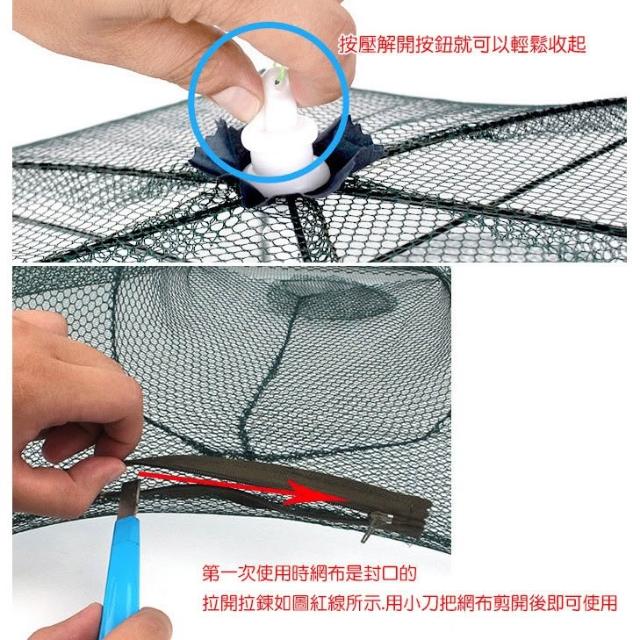 按壓解開按鈕就可以輕鬆收起

第一次使用時網布是封口的
拉開拉鍊如圖紅線所示.用小刀把網布剪開後即可使用