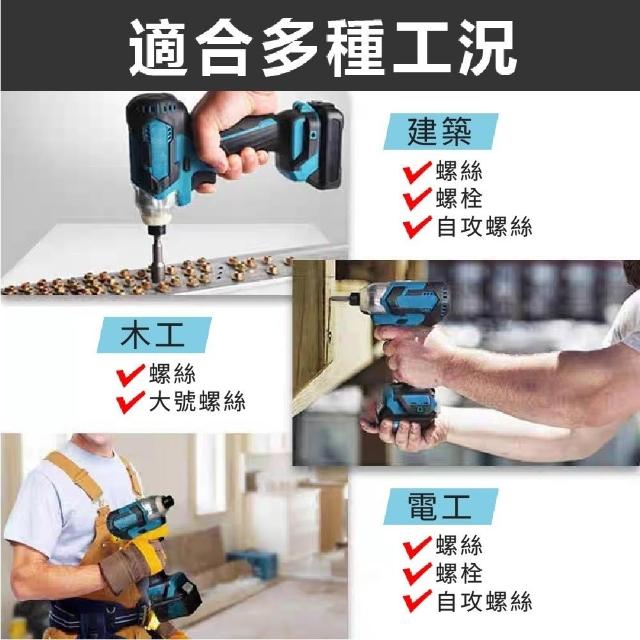 適合多種工況

建築
✔螺絲
✔螺栓
✔自攻螺絲

木工
✔螺絲
✔大號螺絲

電工
✔螺絲
✔螺栓
✔自攻螺絲