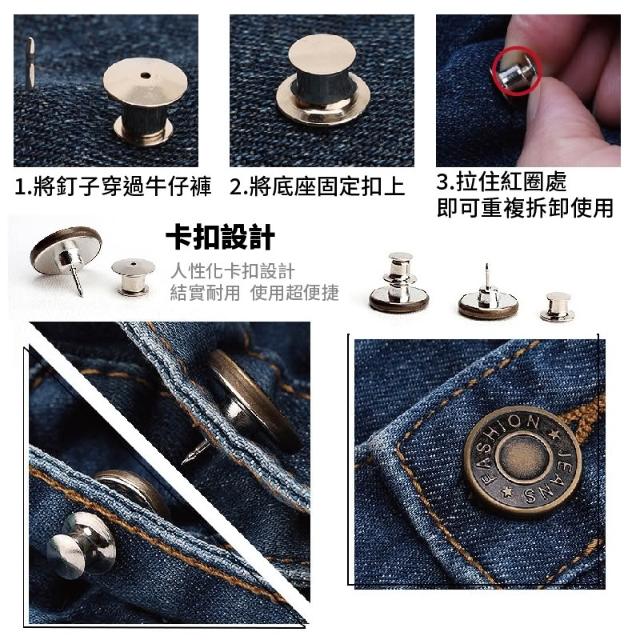 1.將釘子穿過牛仔褲

2.將底座固定扣上

3.拉住紅圈處
即可重複拆卸使用

卡扣設計

人性化卡扣設計
結實耐用 使用超便捷

FASHION ★ JEANS ★