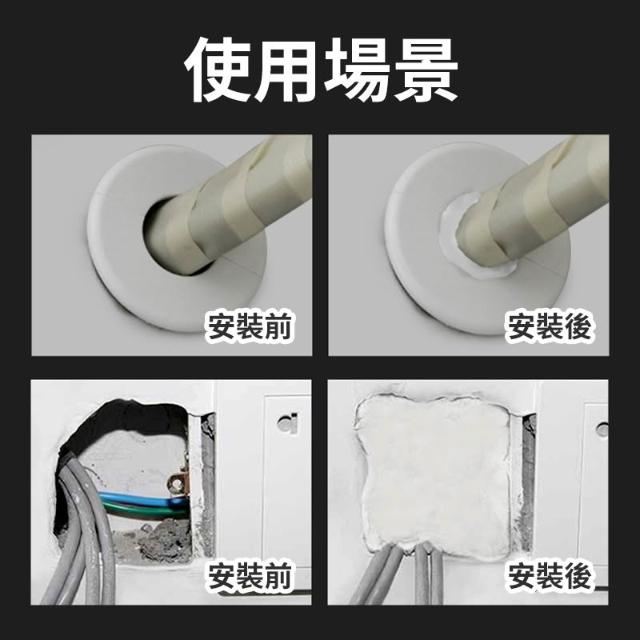 使用場景

安裝前

安裝後

安裝前

安裝後