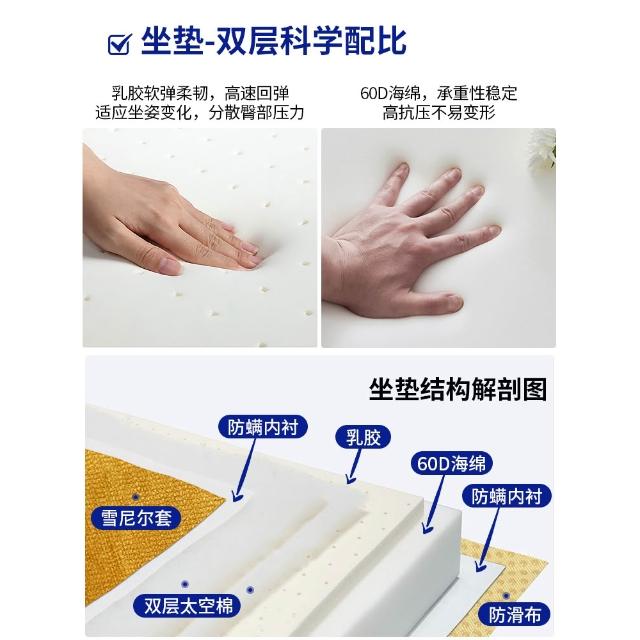 坐垫-双层科学配比

乳胶软弹柔韧，高速回弹
适应坐姿变化，分散臀部压力

60D海绵，承重性稳定
高抗压不易变形

坐垫结构解剖图

防螨内衬

乳胶

60D海绵

防螨内衬

雪尼尔套

双层太空棉

防滑布