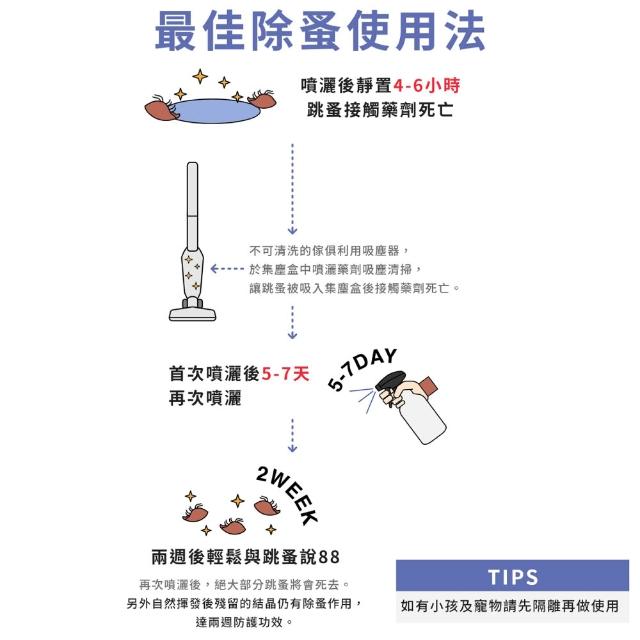 最佳除蚤使用法

噴灑後靜置4-6小時
跳蚤接觸藥劑死亡

不可清洗的傢俱利用吸塵器，
於集塵盒中噴灑藥劑吸塵清掃，
讓跳蚤被吸入集塵盒後接觸藥劑死亡。

首次噴灑後5-7天
再次噴灑

5-7DAY

2WEEK

兩週後輕鬆與跳蚤說88

再次噴灑後，絕大部分跳蚤將會死去。
另外自然揮發後殘留的結晶仍有除蚤作用，
達兩週防護功效。

TIPS

如有小孩及寵物請先隔離再做使用